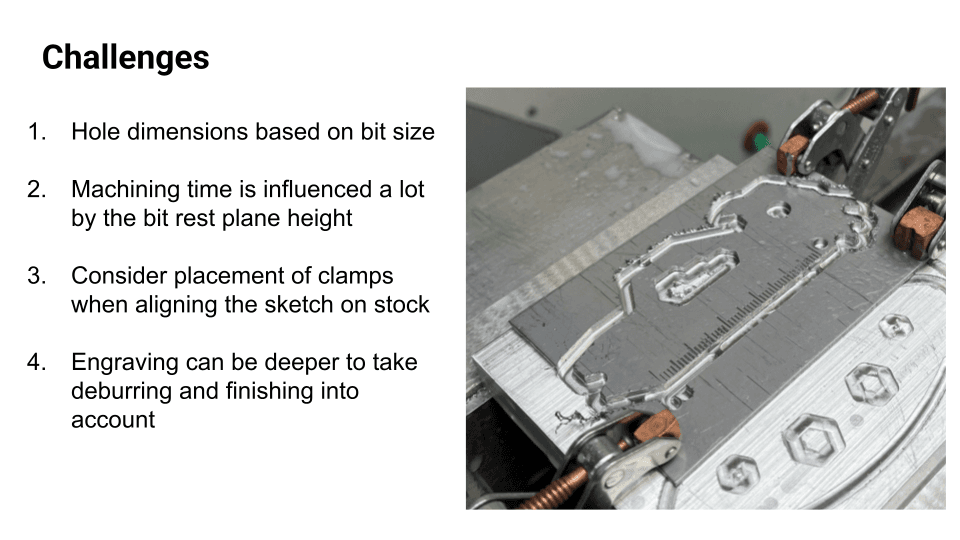 Challenges

1. Hole dimensions based on bit size

2. Machining time is influenced a lot by the bit rest plane height

3. Consider placement of clamps when aligning the sketch on stock

4. Engraving can be deeper to take deburring and finishing into account